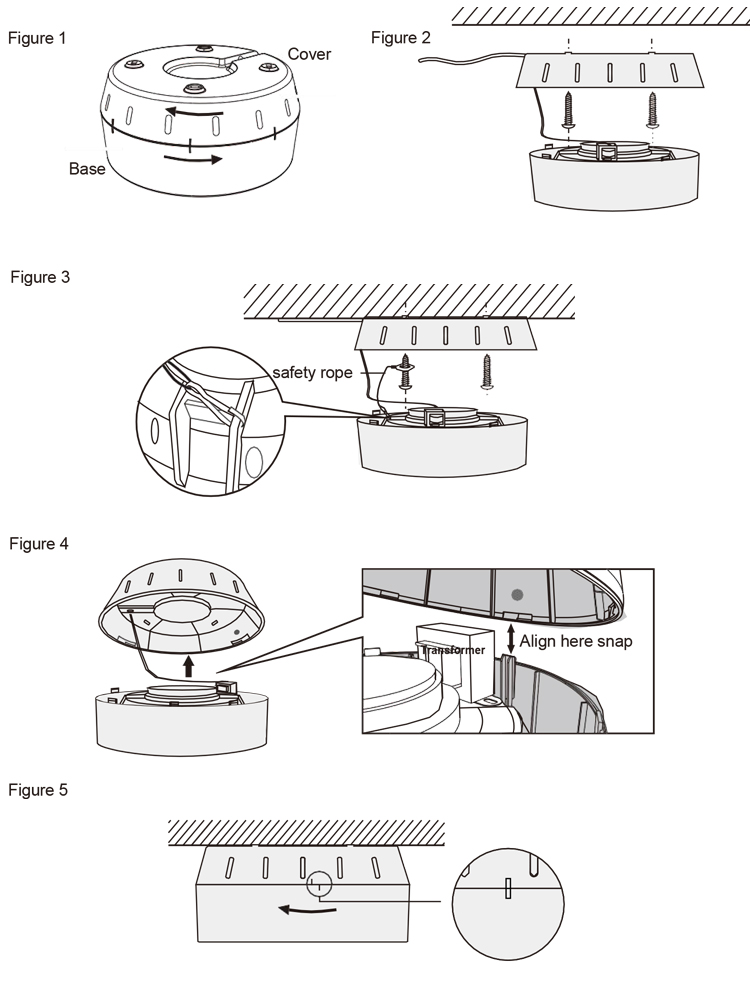 Figure 1

Cover

Base

Figure 2

Figure 3

safety rope

Figure 4

Transformer

Align here snap

Figure 5