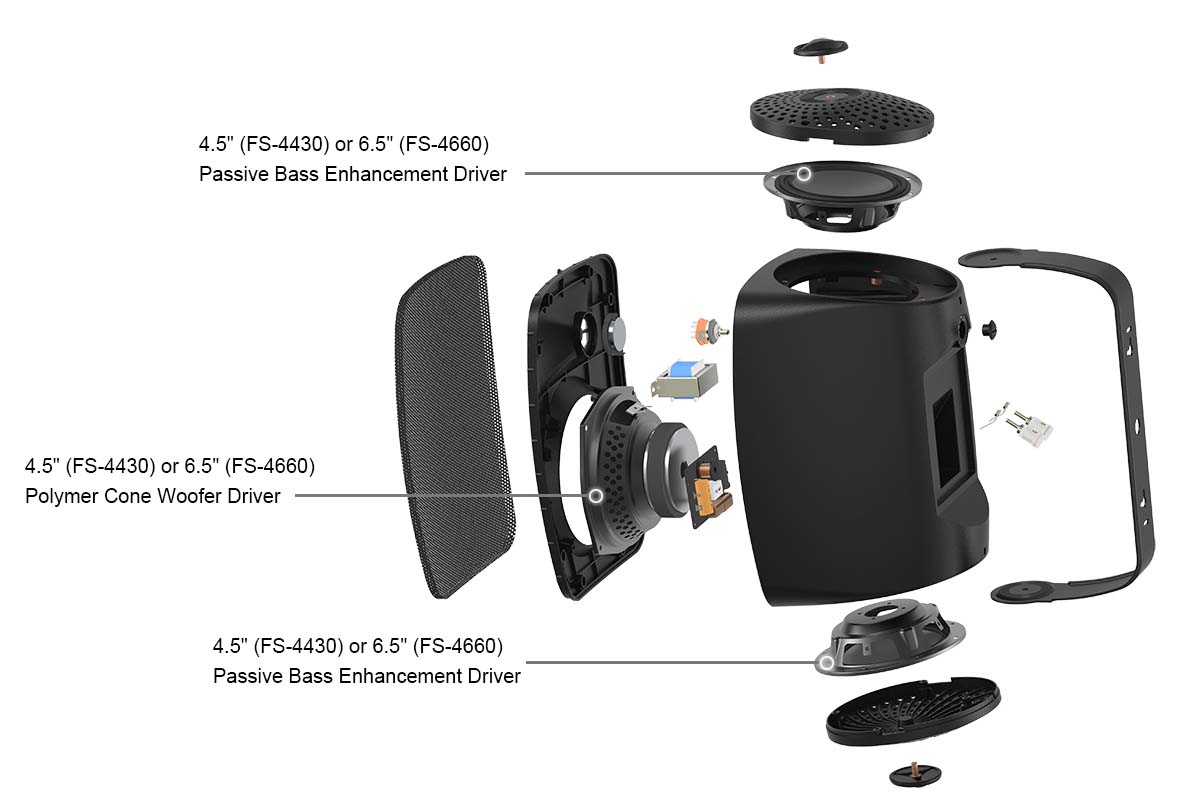 4.5" (FS-4430) or 6.5" (FS-4660)
Passive Bass Enhancement Driver

4.5" (FS-4430) or 6.5" (FS-4660)
Polymer Cone Woofer Driver

4.5" (FS-4430) or 6.5" (FS-4660)
Passive Bass Enhancement Driver